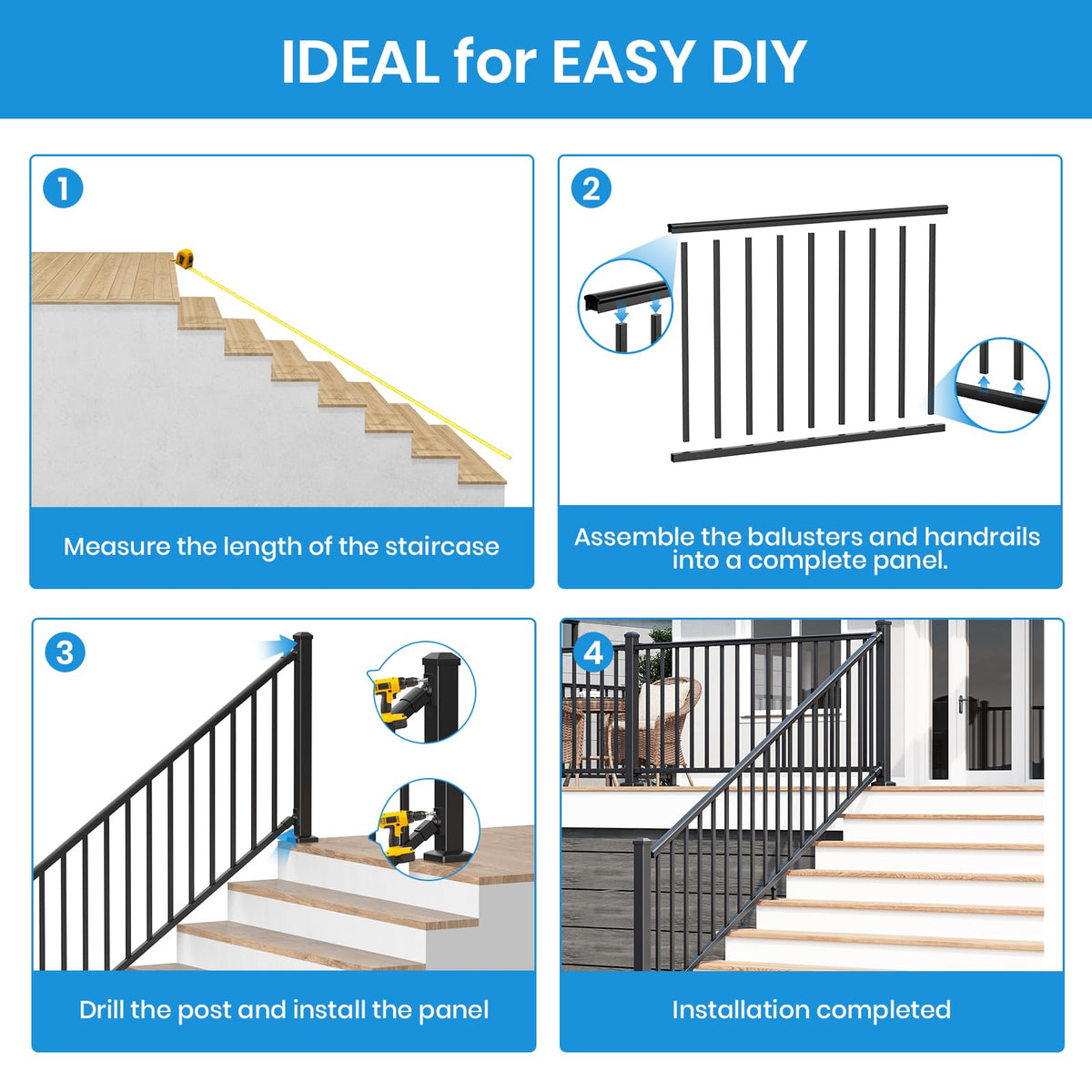 IDEAL for EASY DIY

1

Measure the length of the staircase

2

Assemble the balusters and handrails into a complete panel.

3

Drill the post and install the panel

4

Installation completed